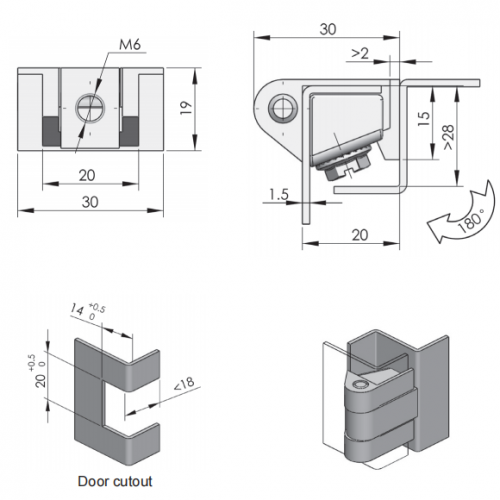 M6

19

20

30

30

>2

15

>28

1.5

20

180°

$14^{+0.5}_{0}$

$20^{+0.5}_{0}$

<18

Door cutout